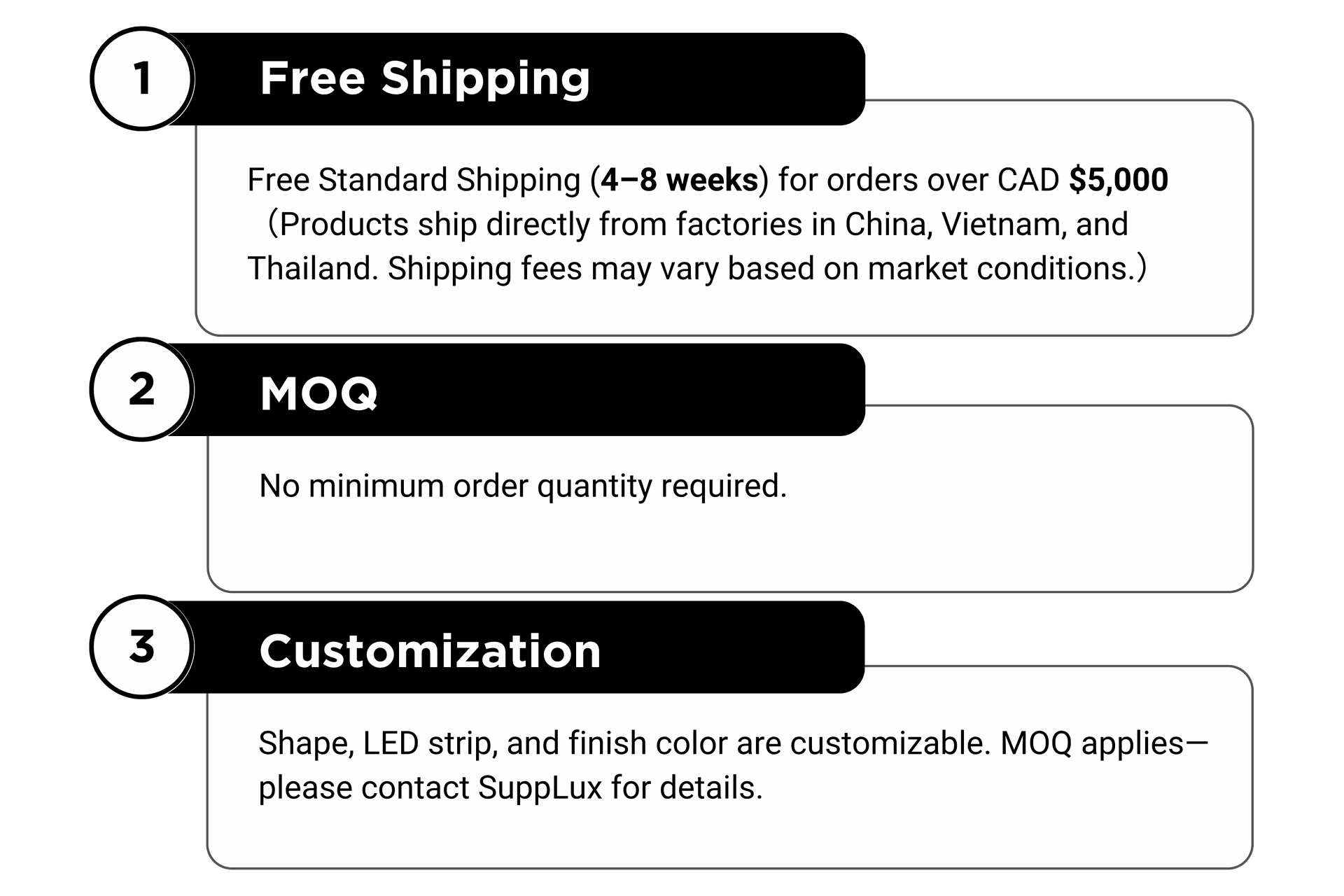 1

Free Shipping

Free Standard Shipping (4–8 weeks) for orders over CAD $5,000 (Products ship directly from factories in China, Vietnam, and Thailand. Shipping fees may vary based on market conditions.)

2

MOQ

No minimum order quantity required.

3

Customization

Shape, LED strip, and finish color are customizable. MOQ applies—please contact SuppLux for details.